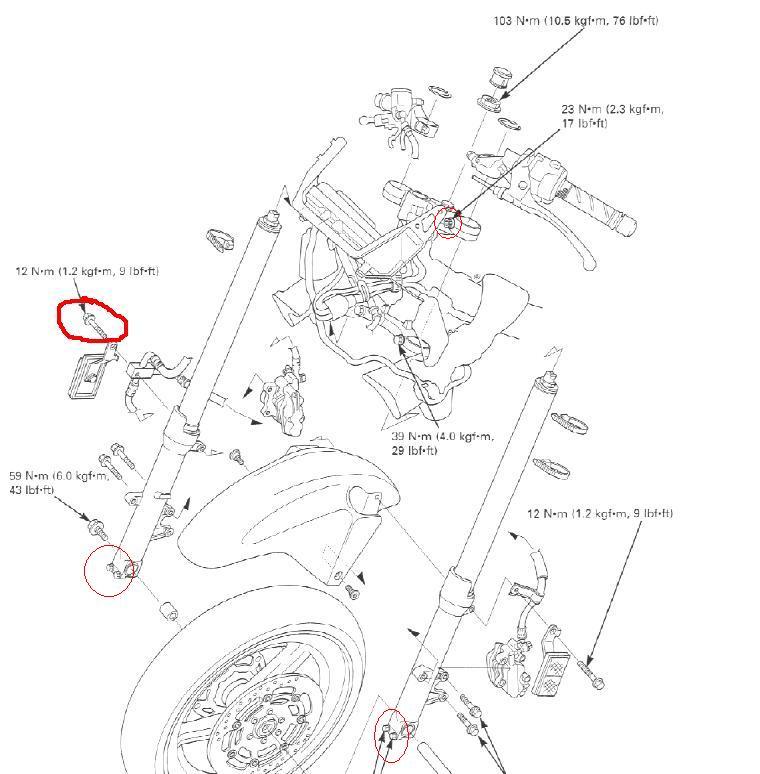 103 N•m (10.5 kgf•m, 76 lbf•ft)

23 N•m (2.3 kgf•m, 17 lbf•ft)

12 N•m (1.2 kgf•m, 9 lbf•ft)

39 N•m (4.0 kgf•m, 29 lbf•ft)

59 N•m (6.0 kgf•m, 43 lbf•ft)

12 N•m (1.2 kgf•m, 9 lbf•ft)