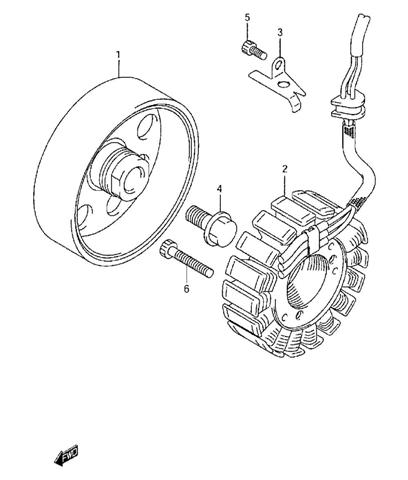 5
3
1
2
4
6
FWD